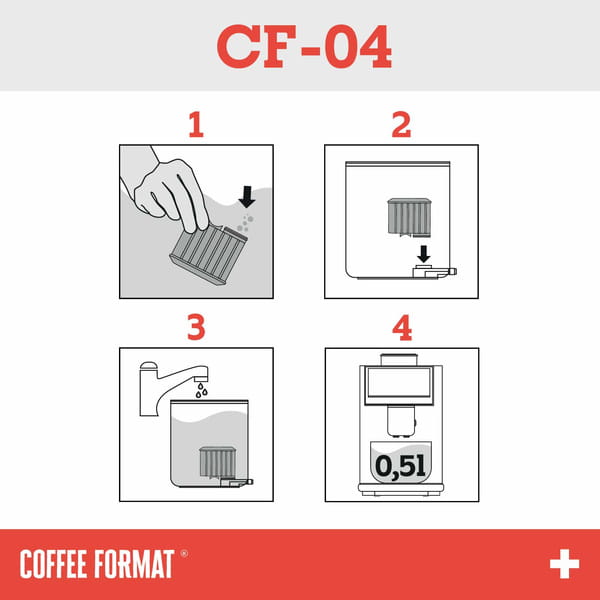 CF-04

1

2

3

4

0,5l

COFFEE FORMAT®