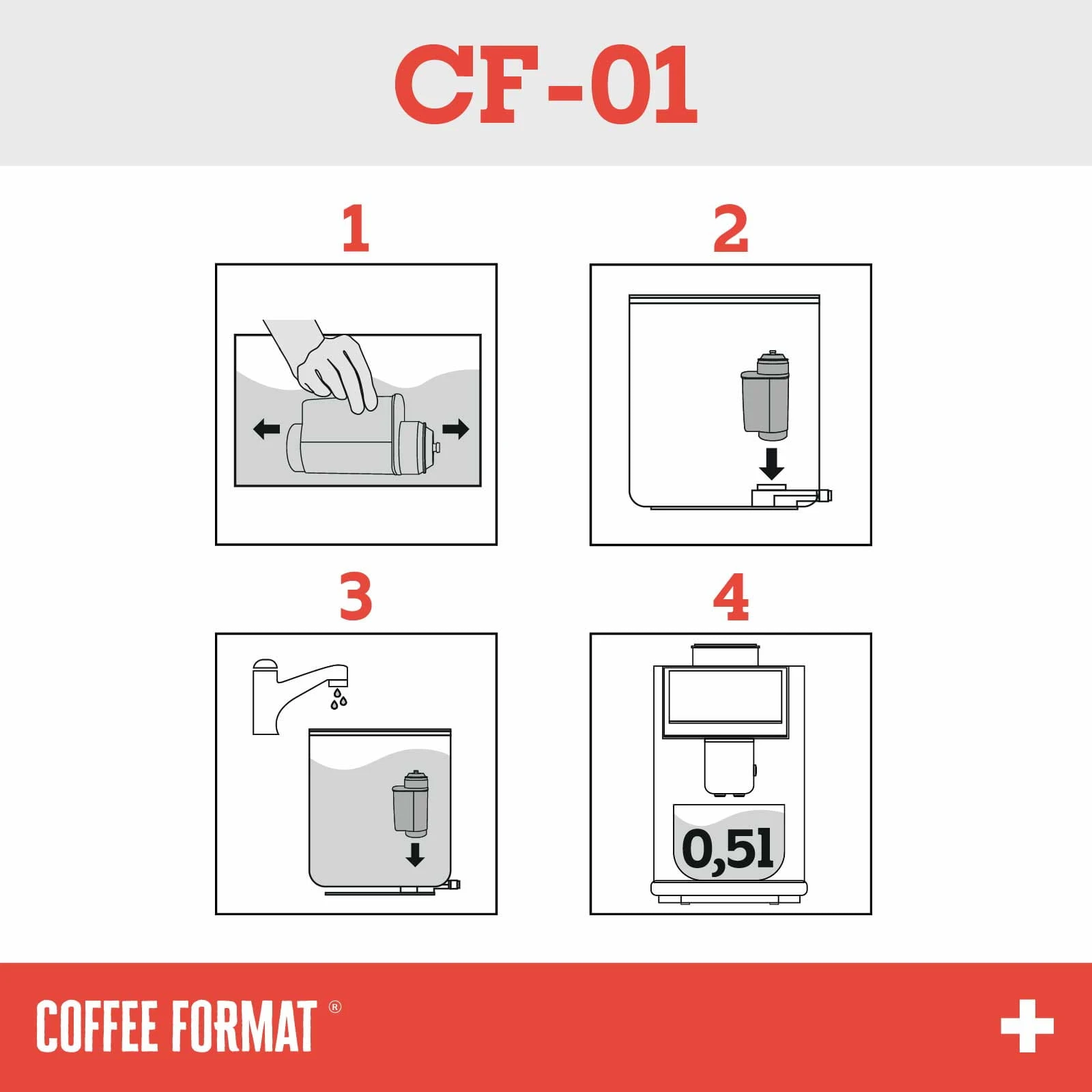 CF-01

1

2

3

4

0,5l

COFFEE FORMAT ®