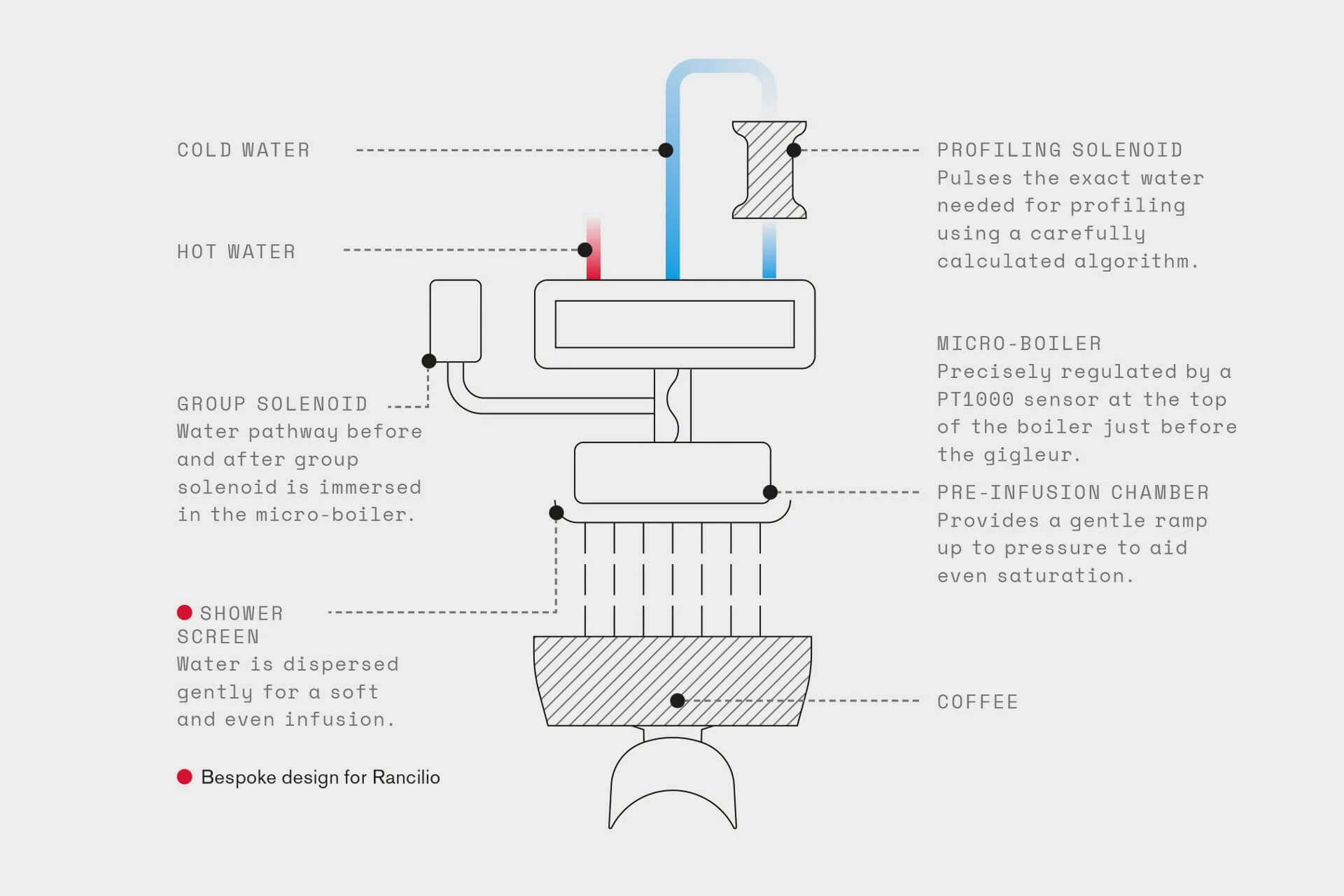 COLD WATER

HOT WATER

GROUP SOLENOID
Water pathway before and after group solenoid is immersed in the micro-boiler.

SHOWER SCREEN
Water is dispersed gently for a soft and even infusion.

Bespoke design for Rancilio

PROFILING SOLENOID
Pulses the exact water needed for profiling using a carefully calculated algorithm.

MICRO-BOILER
Precisely regulated by a PT1000 sensor at the top of the boiler just before the gigleur.

PRE-INFUSION CHAMBER
Provides a gentle ramp up to pressure to aid even saturation.

COFFEE