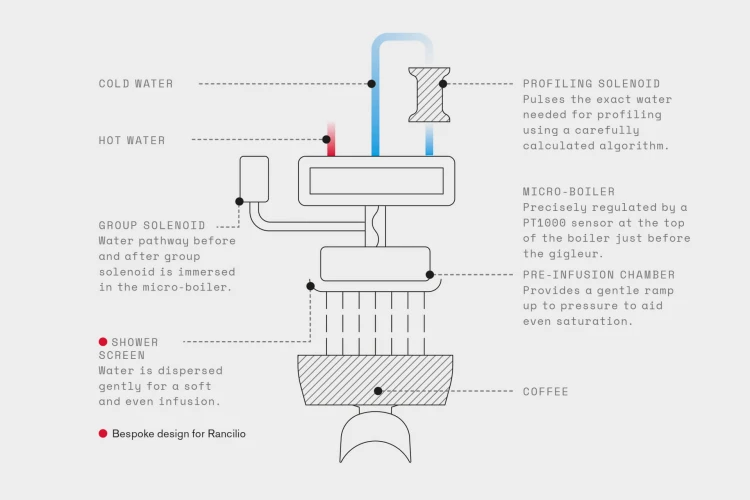 COLD WATER

HOT WATER

GROUP SOLENOID
Water pathway before and after group solenoid is immersed in the micro-boiler.

SHOWER SCREEN
Water is dispersed gently for a soft and even infusion.

Bespoke design for Rancilio

PROFILING SOLENOID
Pulses the exact water needed for profiling using a carefully calculated algorithm.

MICRO-BOILER
Precisely regulated by a PT1000 sensor at the top of the boiler just before the gigleur.

PRE-INFUSION CHAMBER
Provides a gentle ramp up to pressure to aid even saturation.

COFFEE